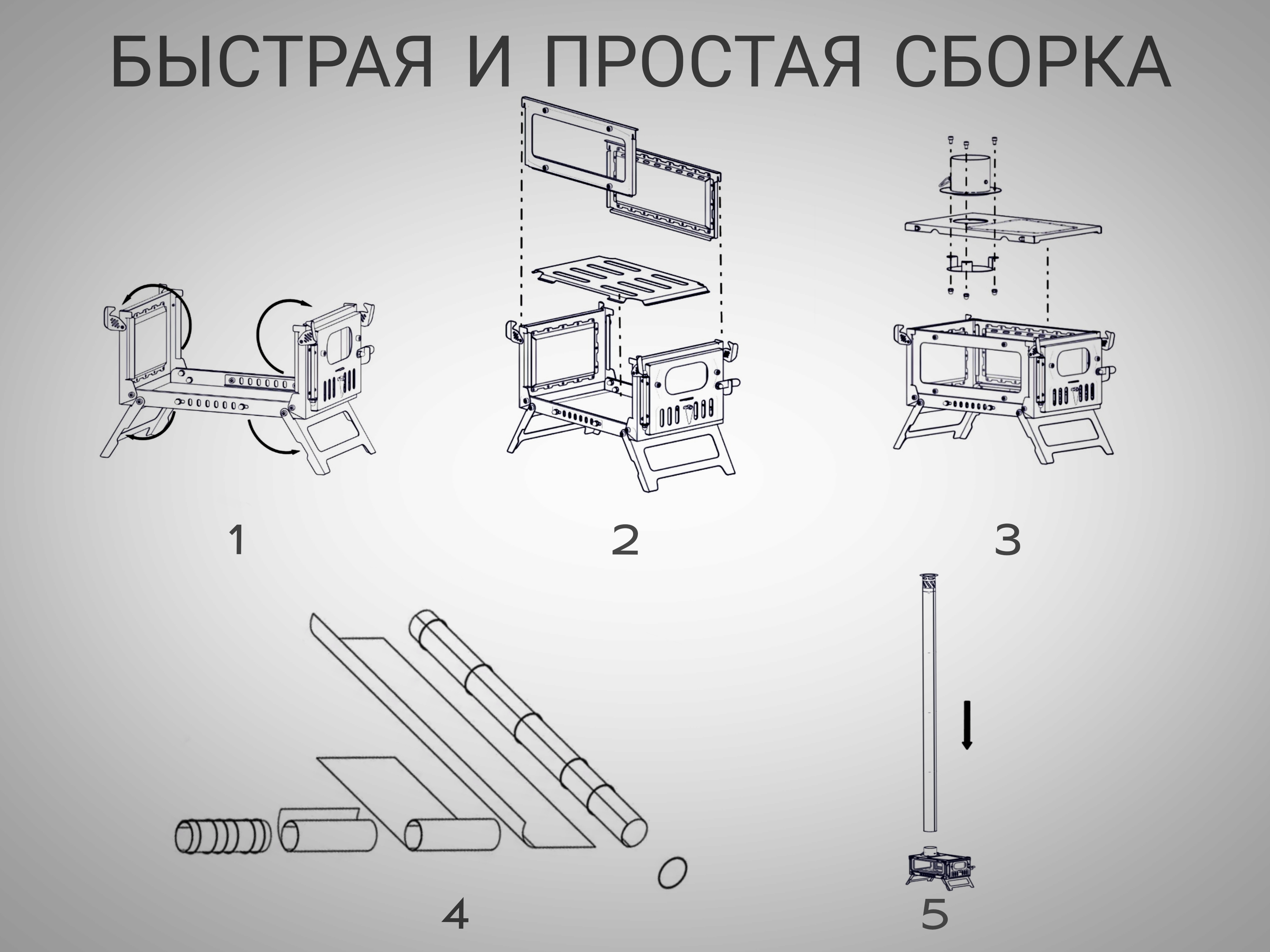 БЫСТРАЯ И ПРОСТАЯ СБОРКА

1

2

3

4

5